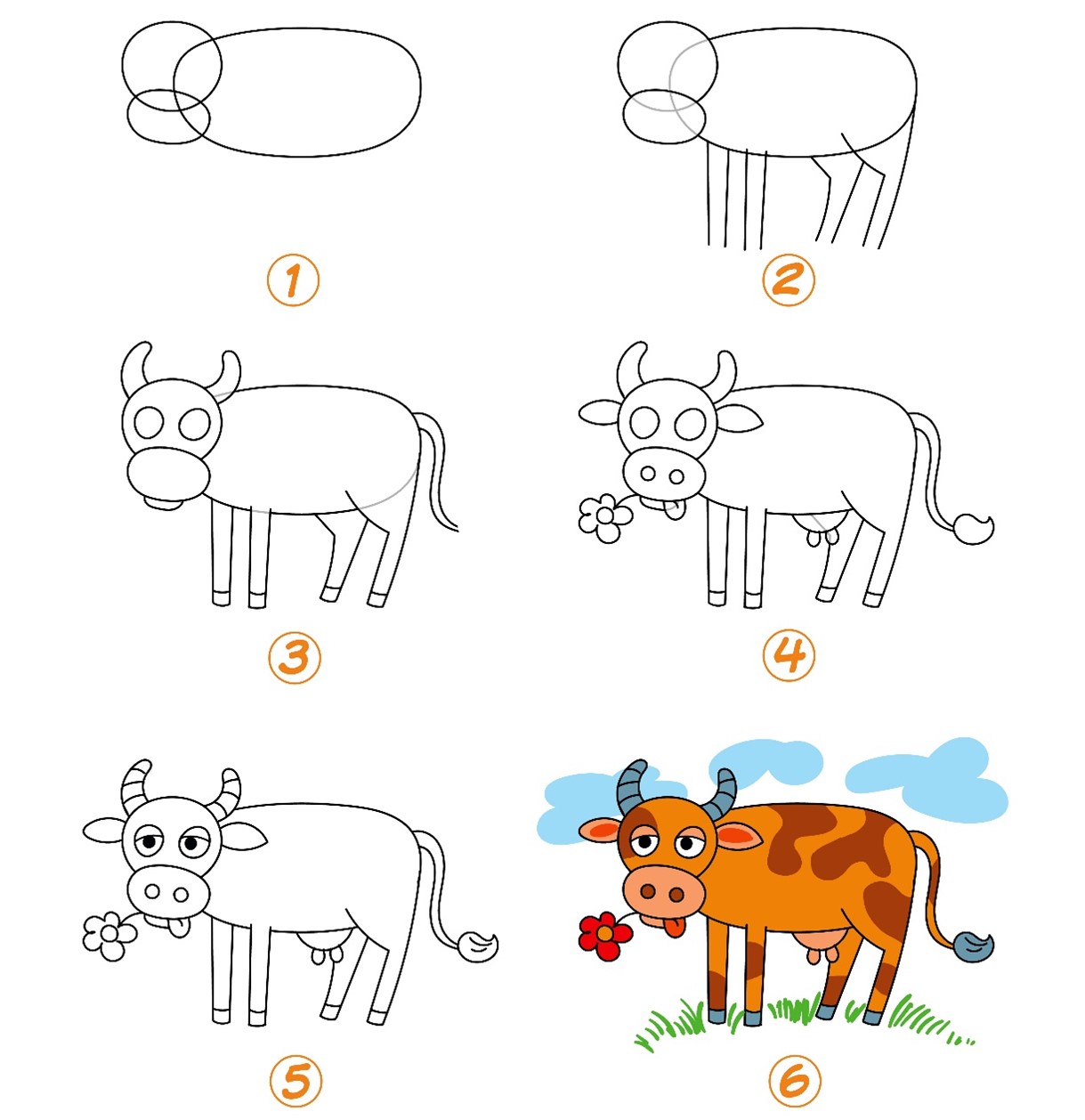 1

2

3

4

5

6